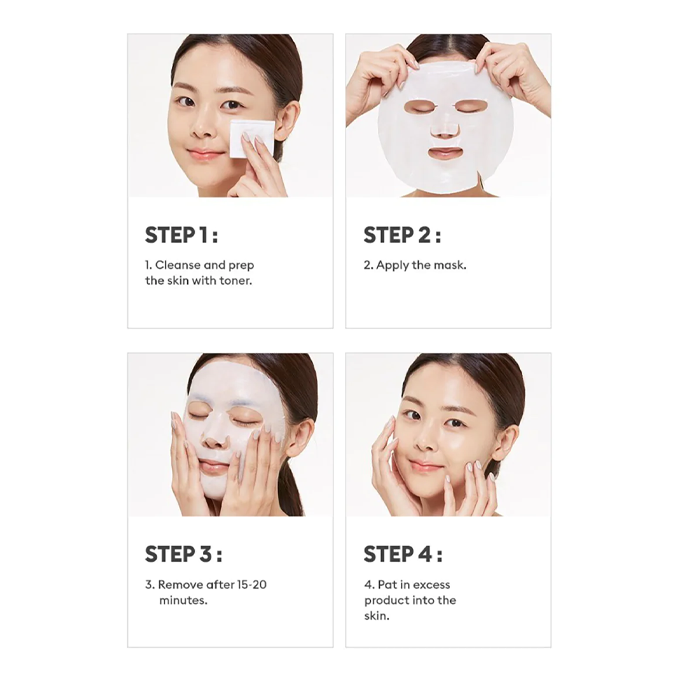 STEP 1 :

1. Cleanse and prep the skin with toner.

STEP 2 :

2. Apply the mask.

STEP 3 :

3. Remove after 15-20 minutes.

STEP 4 :

4. Pat in excess product into the skin.