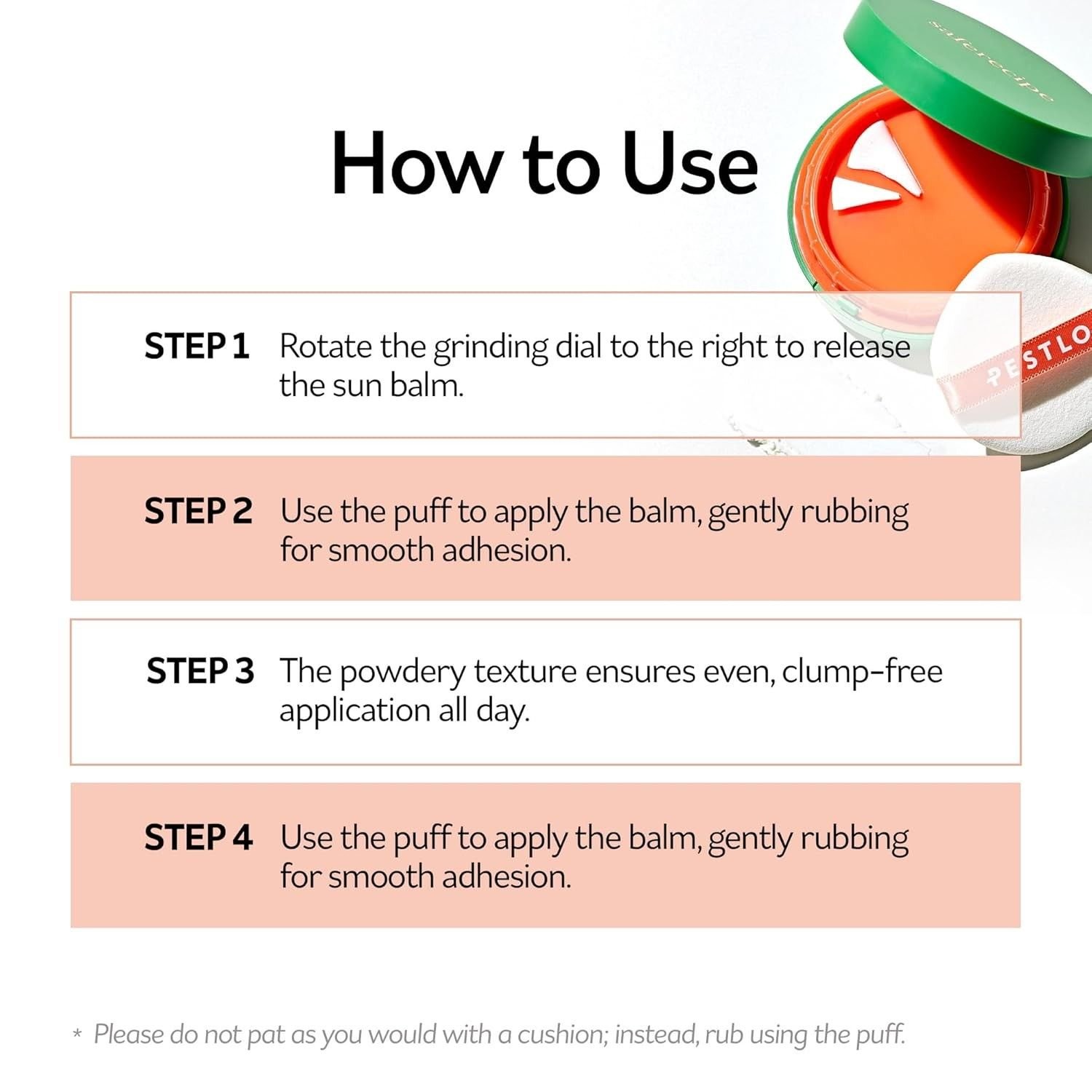 saferecipe

How to Use

PESTLO

STEP 1 Rotate the grinding dial to the right to release the sun balm.

STEP 2 Use the puff to apply the balm, gently rubbing for smooth adhesion.

STEP 3 The powdery texture ensures even, clump-free application all day.

STEP 4 Use the puff to apply the balm, gently rubbing for smooth adhesion.

* Please do not pat as you would with a cushion; instead, rub using the puff.