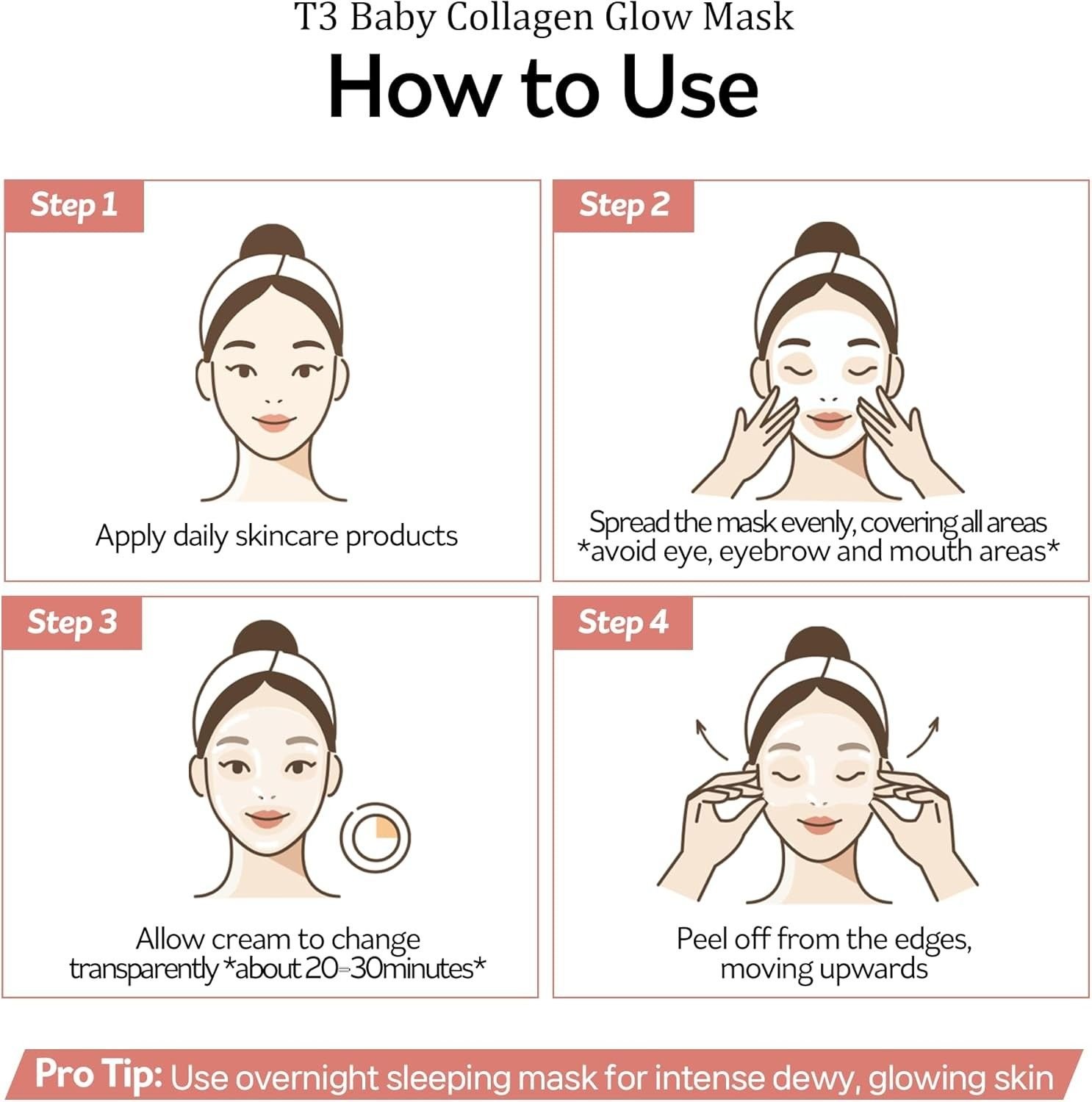 T3 Baby Collagen Glow Mask

How to Use

Step 1

Apply daily skincare products

Step 2

Spread the mask evenly, covering all areas
*avoid eye, eyebrow and mouth areas*

Step 3

Allow cream to change transparently *about 20-30minutes*

Step 4

Peel off from the edges, moving upwards

Pro Tip: Use overnight sleeping mask for intense dewy, glowing skin