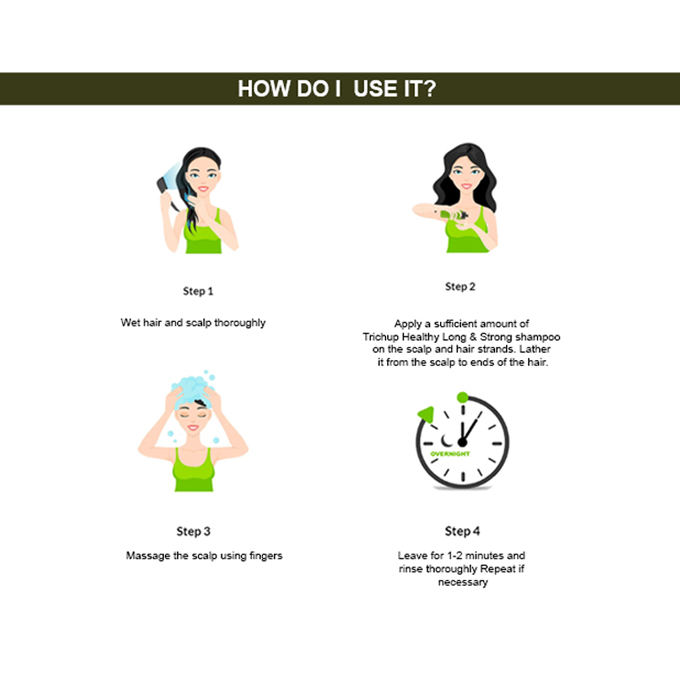 HOW DO I USE IT?

Step 1

Wet hair and scalp thoroughly

Step 2

Apply a sufficient amount of Trichup Healthy Long & Strong shampoo on the scalp and hair strands. Lather it from the scalp to ends of the hair.

Step 3

Massage the scalp using fingers

OVERNIGHT

Step 4

Leave for 1-2 minutes and rinse thoroughly Repeat if necessary